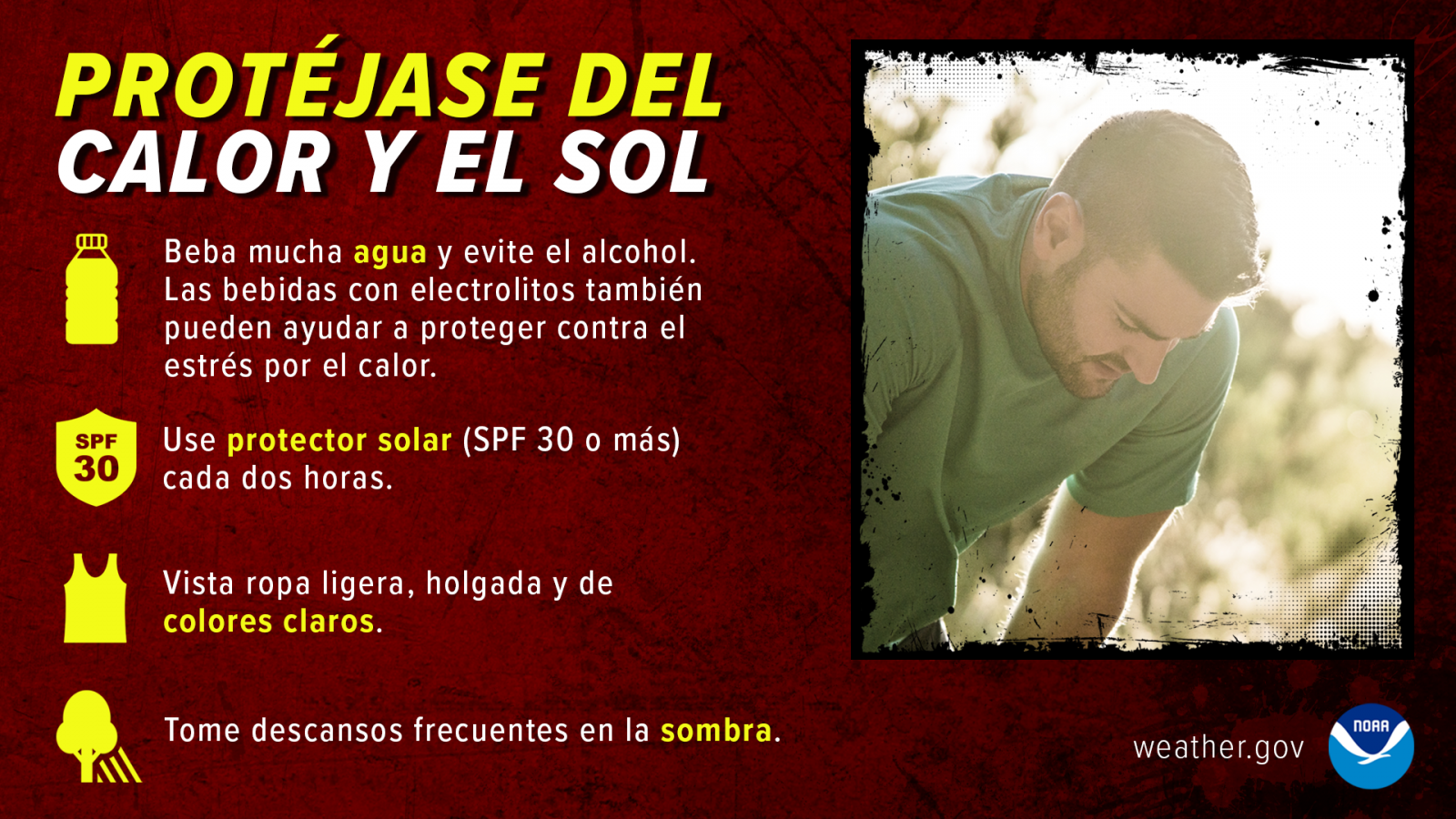 PROTÉJASE DEL CALOR Y EL SOL

Beba mucha agua y evite el alcohol. Las bebidas con electrolitos también pueden ayudar a proteger contra el estrés por el calor.

SPF 30

Use protector solar (SPF 30 o más) cada dos horas.

Vista ropa ligera, holgada y de colores claros.

Tome descansos frecuentes en la sombra.

weather.gov

NOAA